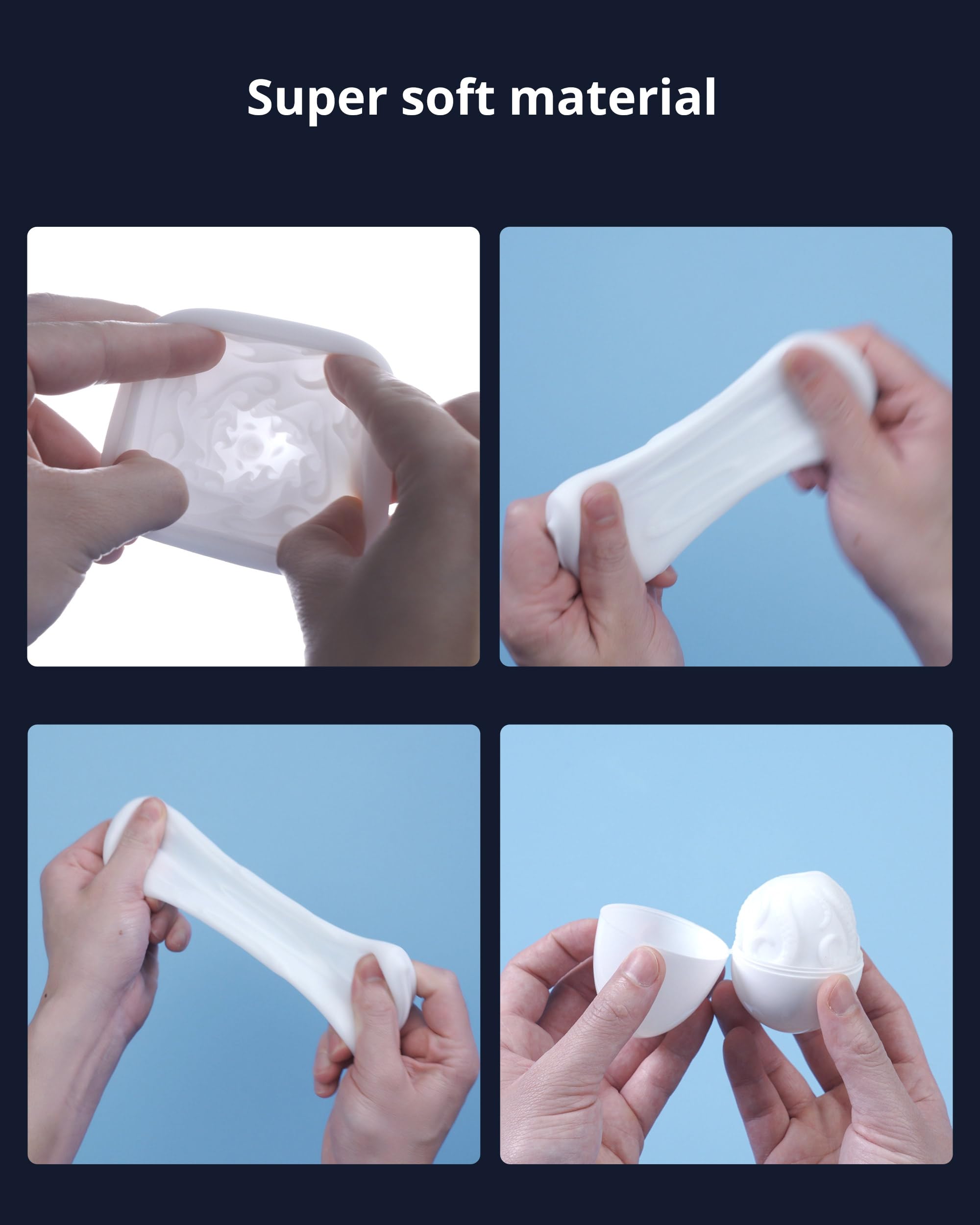 Super soft material