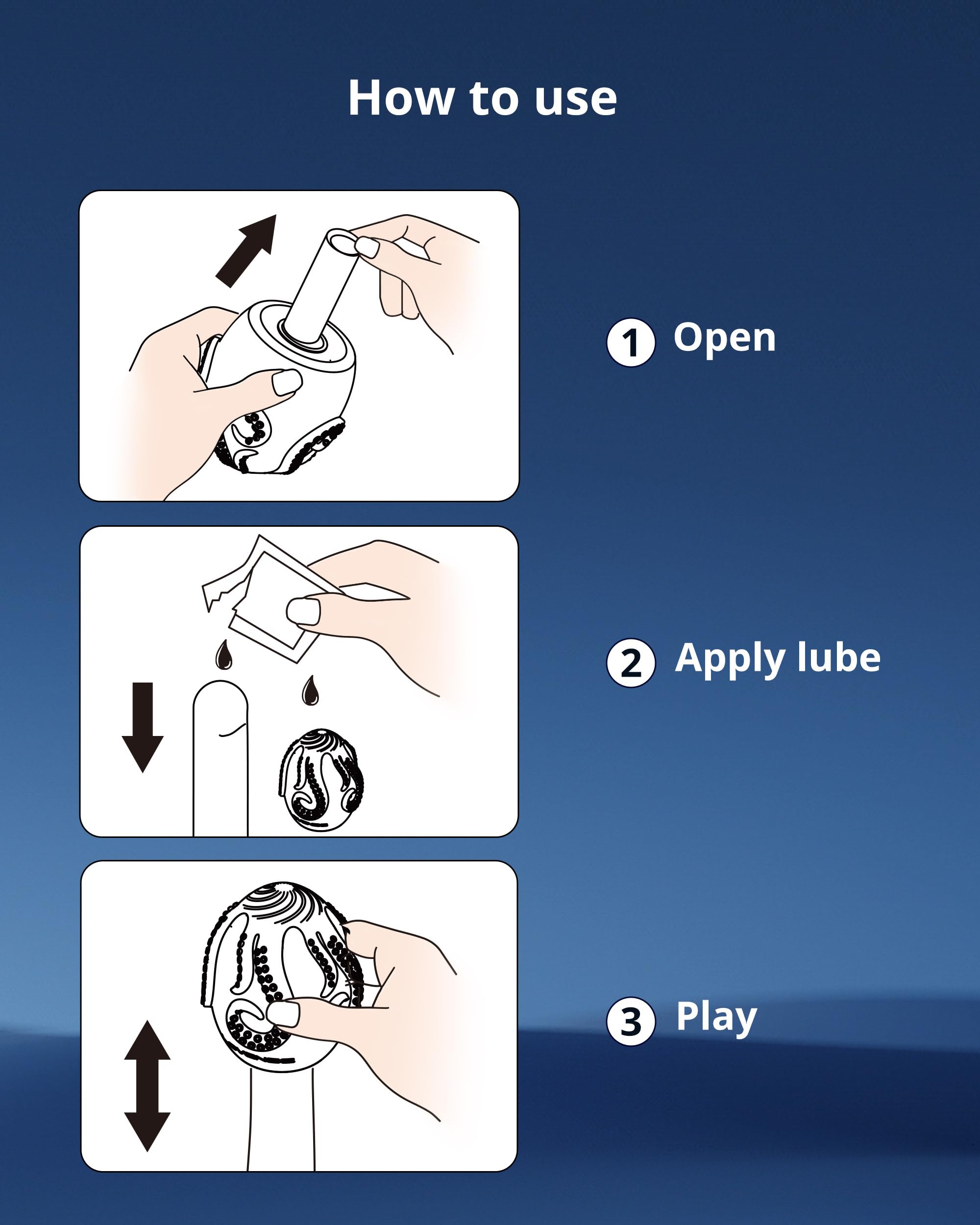 How to use

1 Open

2 Apply lube

3 Play